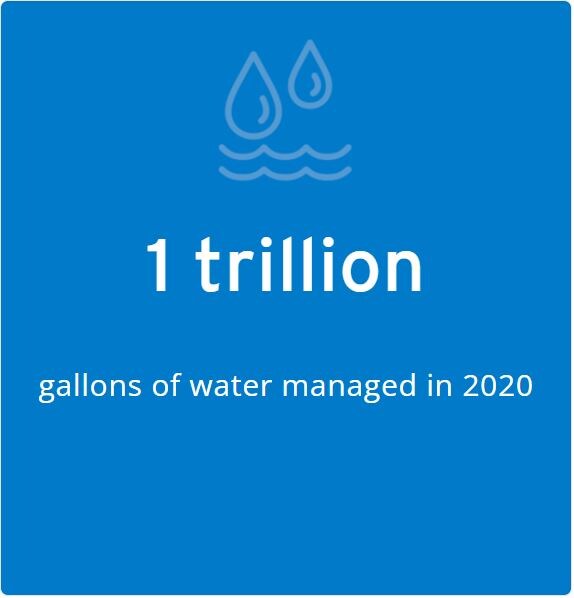 1 trillion

gallons of water managed in 2020